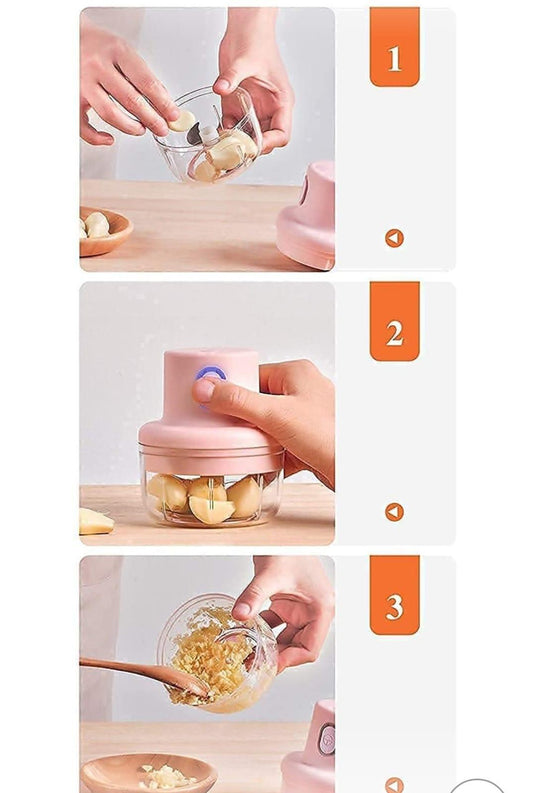 1

2

3